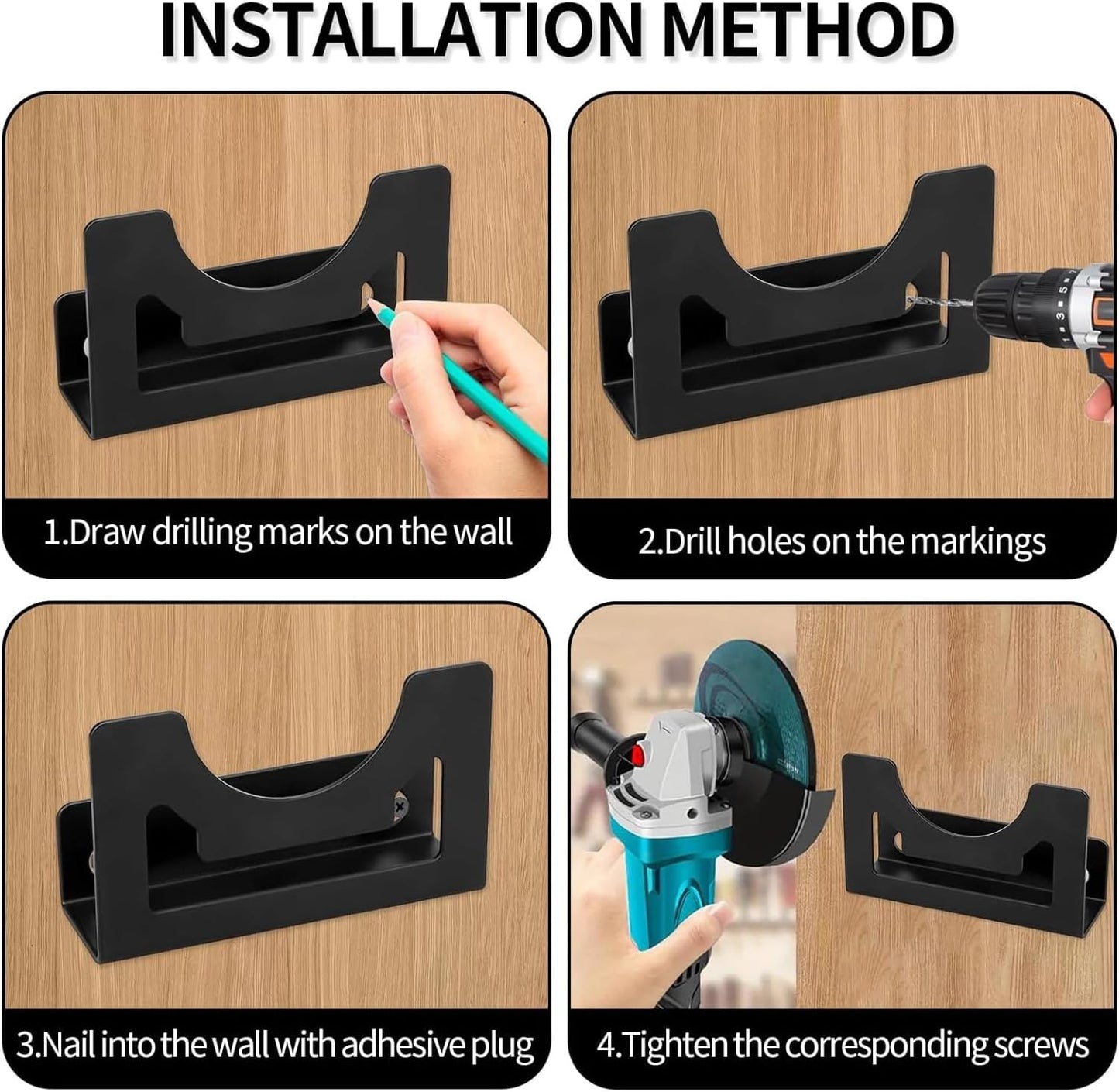 INSTALLATION METHOD

1.Draw drilling marks on the wall

2.Drill holes on the markings

3.Nail into the wall with adhesive plug

4.Tighten the corresponding screws