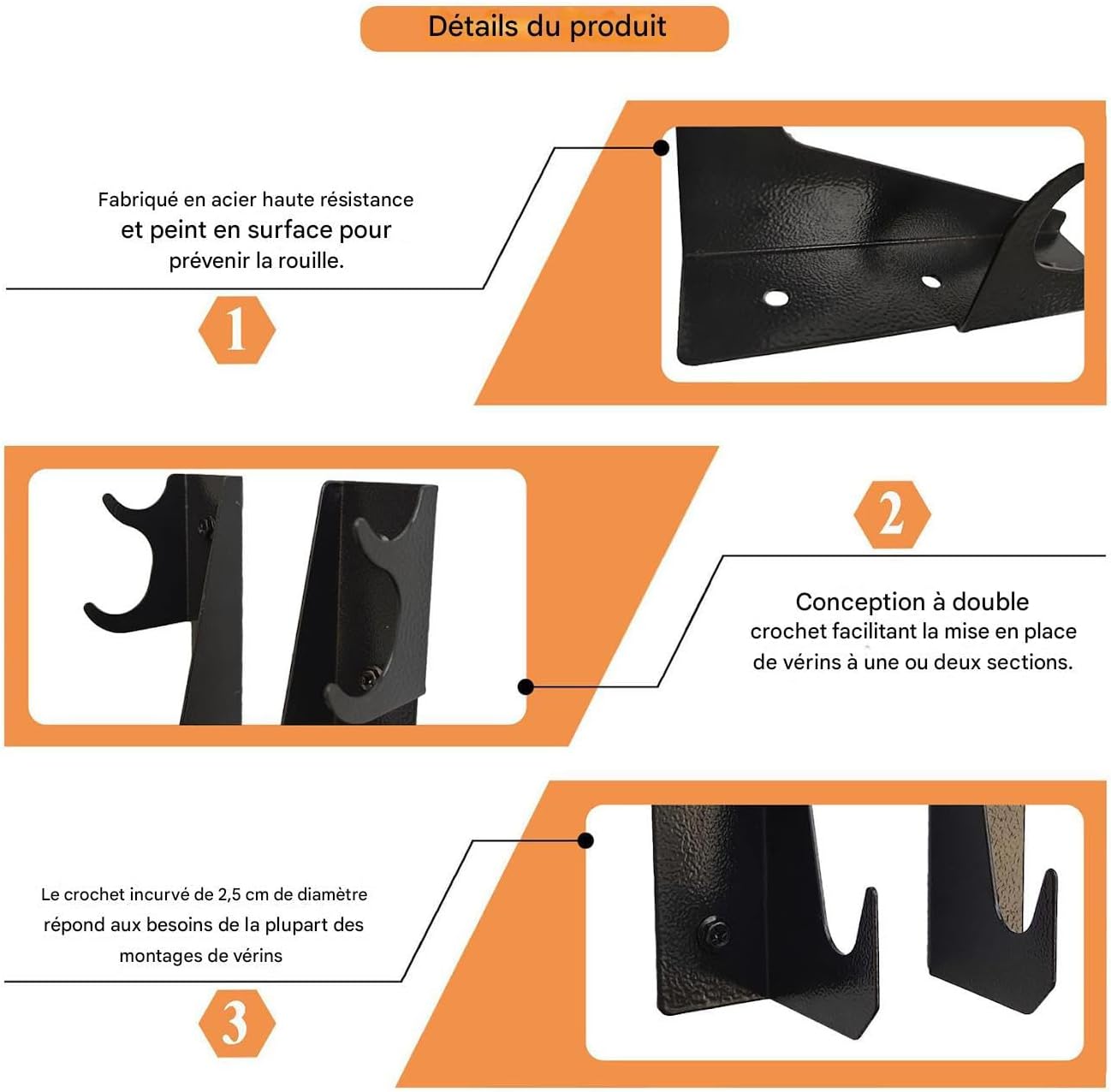 Détails du produit

Fabriqué en acier haute résistance et peint en surface pour prévenir la rouille.

1

2

Conception à double crochet facilitant la mise en place de vérins à une ou deux sections.

Le crochet incurvé de 2,5 cm de diamètre répond aux besoins de la plupart des montages de vérins

3