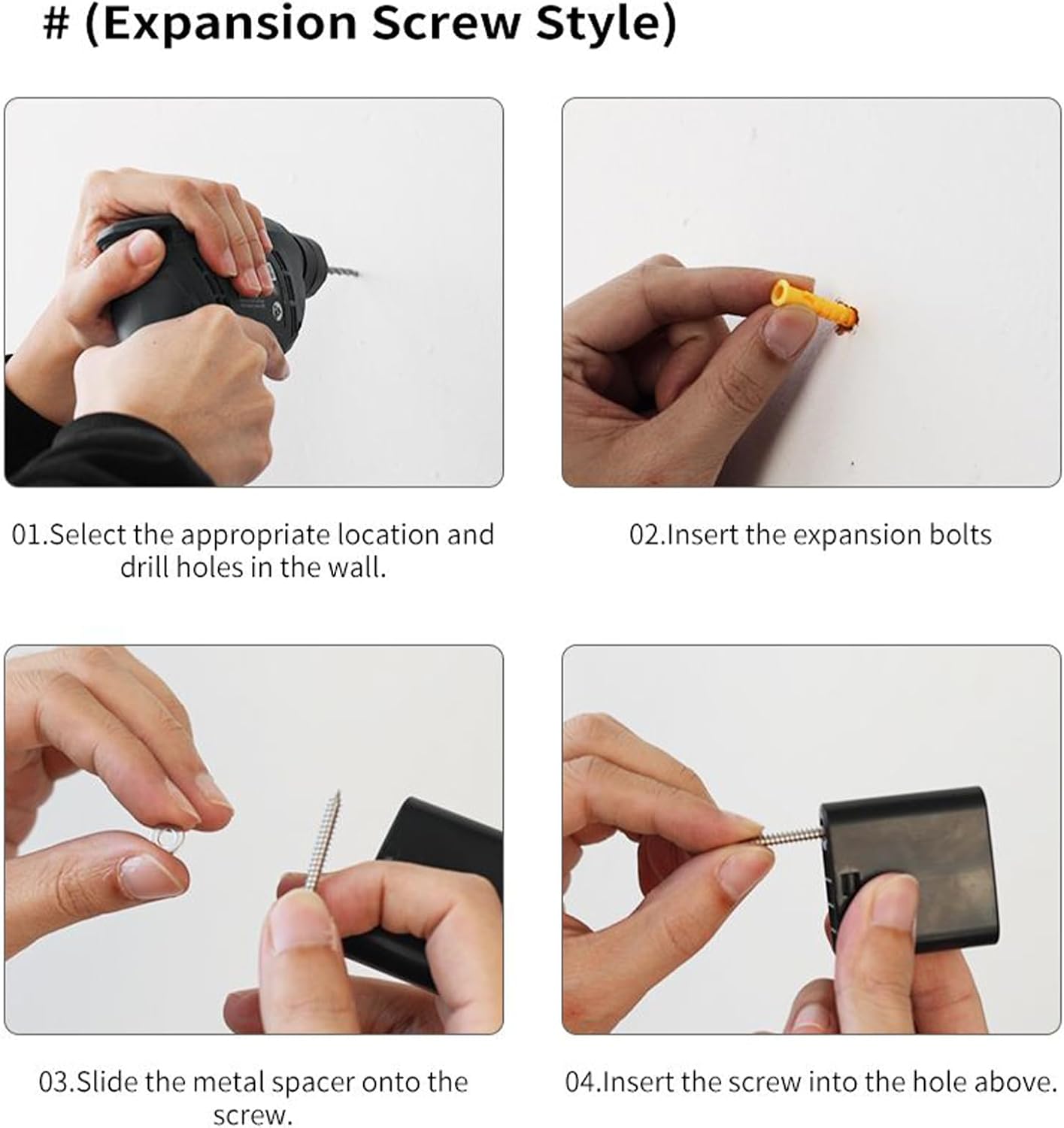 # (Expansion Screw Style)

01.Select the appropriate location and drill holes in the wall.

02.Insert the expansion bolts

03.Slide the metal spacer onto the screw.

04.Insert the screw into the hole above.